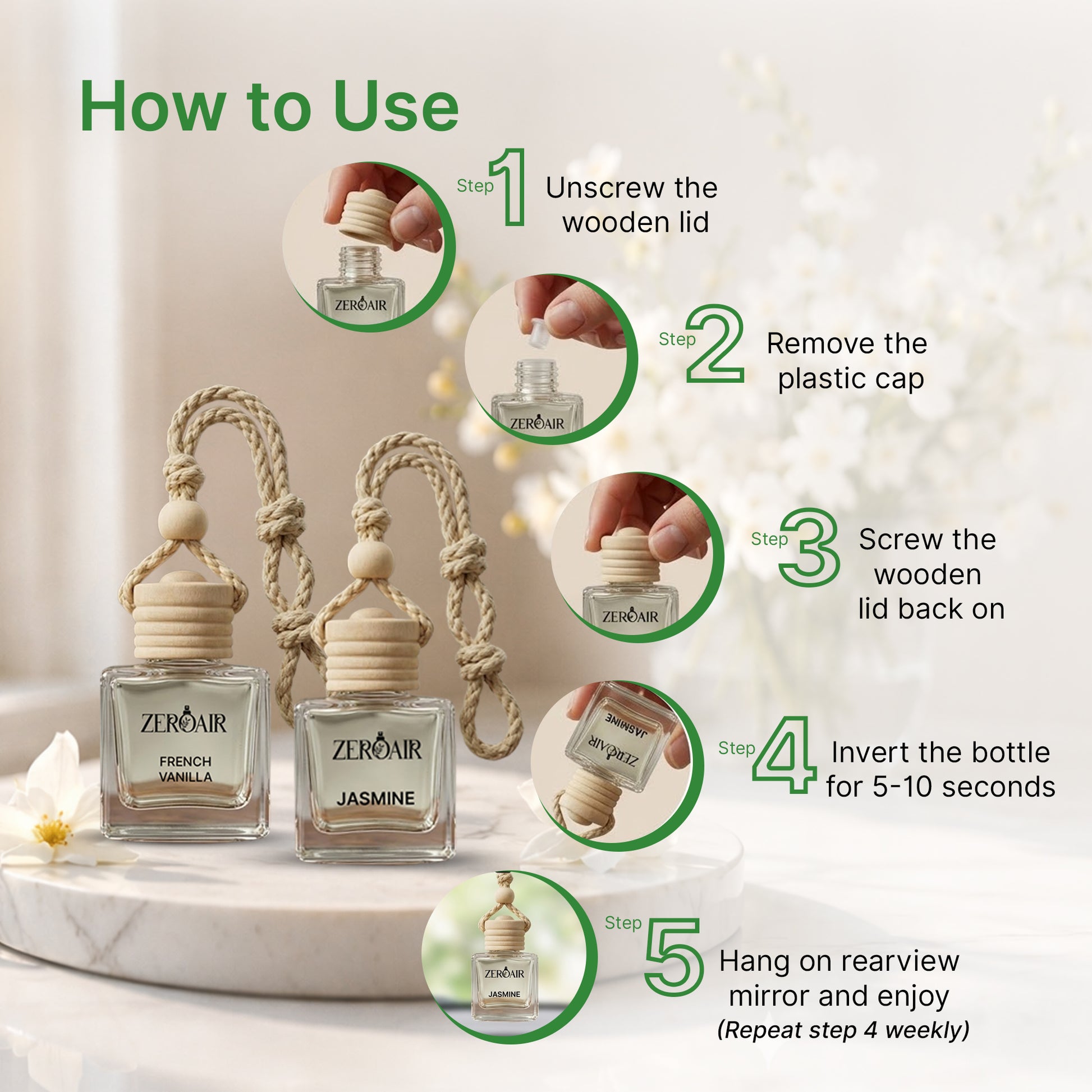 How to Use

Step 1 Unscrew the wooden lid

ZEROAIR

Step 2 Remove the plastic cap

ZEROAIR

Step 3 Screw the wooden lid back on

ZEROAIR

Step 4 Invert the bottle for 5-10 seconds

ZEROAIR
JASMINE

Step 5 Hang on rearview mirror and enjoy
(Repeat step 4 weekly)

ZEROAIR
JASMINE

ZEROAIR
FRENCH VANILLA

ZEROAIR
JASMINE